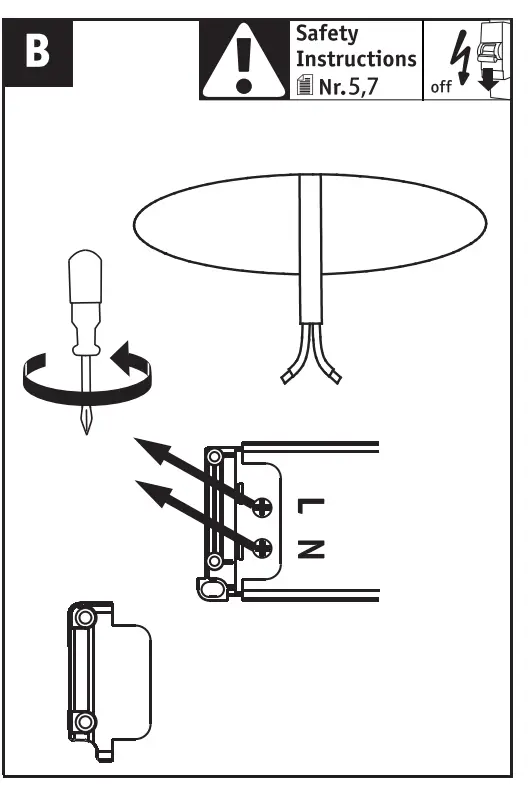 B

Safety Instructions
Nr. 5,7

off

L
N