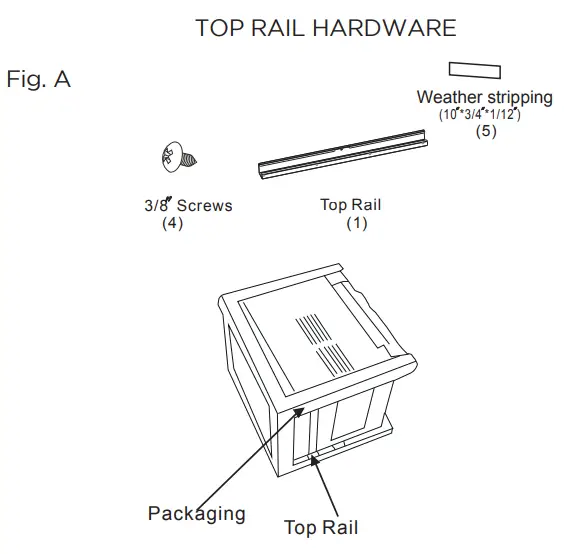 TOP RAIL HARDWARE

Fig. A

Weather stripping
(10"*3/4"*1/12")
(5)

3/8" Screws
(4)

Top Rail
(1)

Packaging

Top Rail