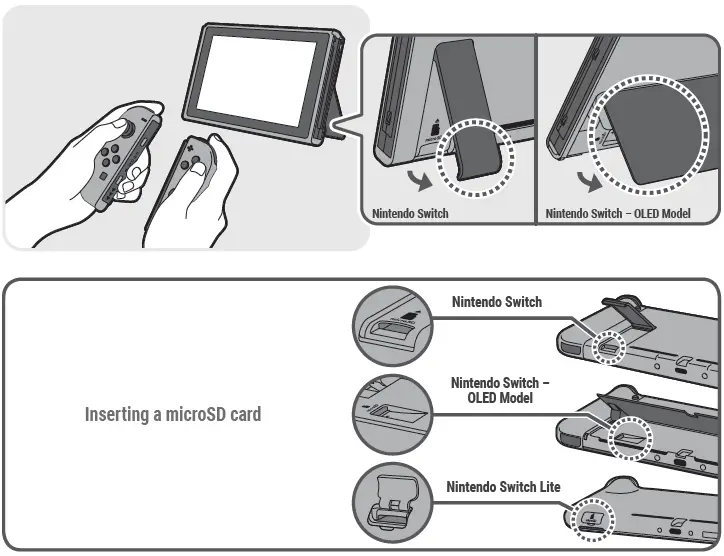 Nintendo Switch

Nintendo Switch – OLED Model

Inserting a microSD card

Nintendo Switch

Nintendo Switch – OLED Model

Nintendo Switch Lite