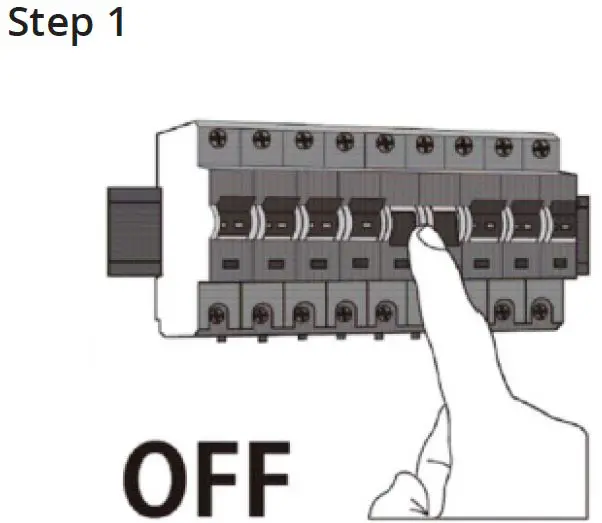 Step 1

OFF