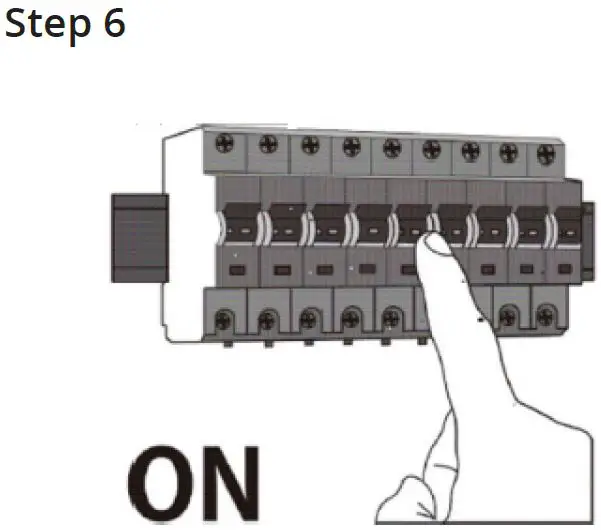 Step 6

ON