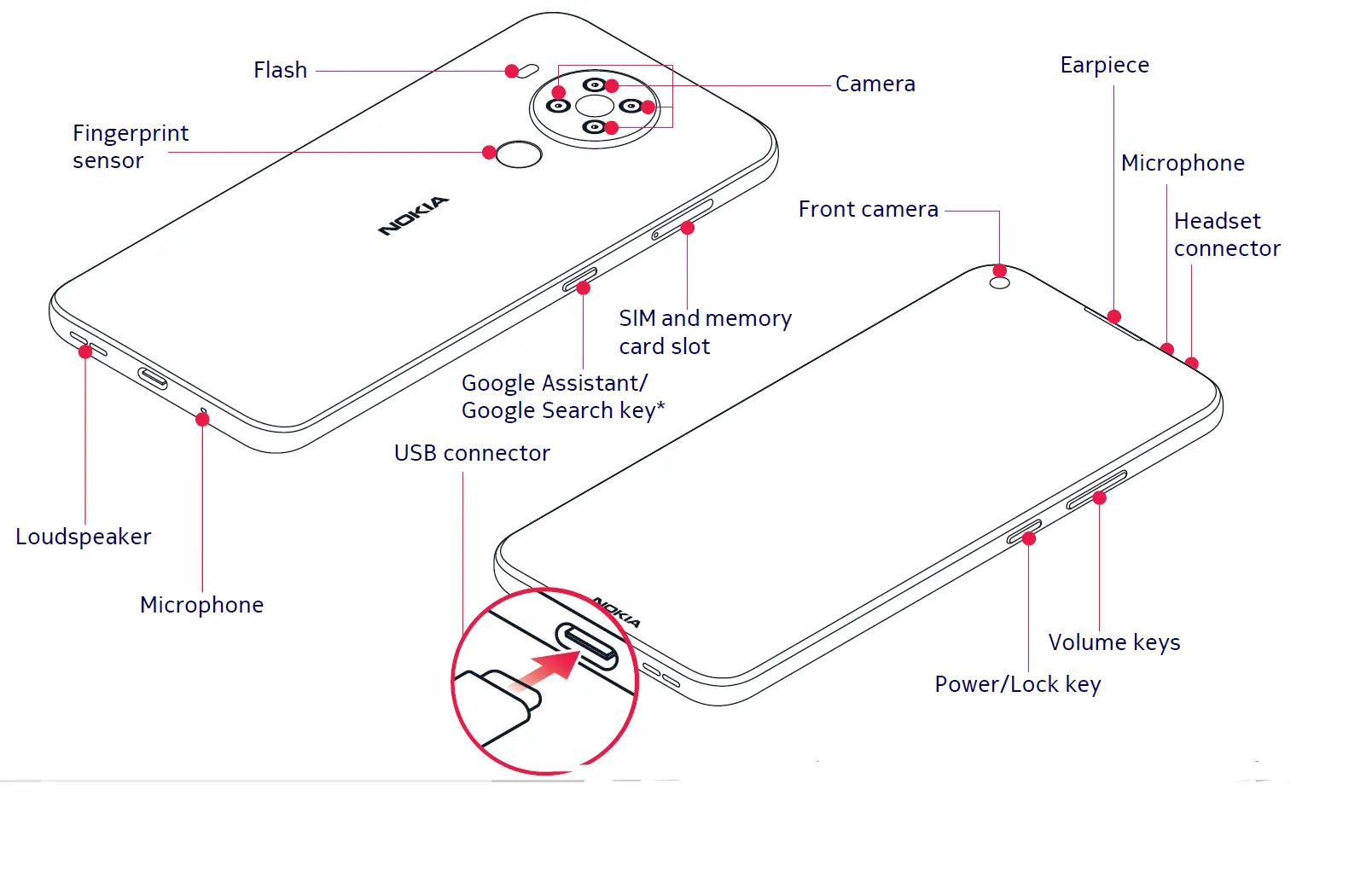 Flash

Camera

Earpiece

Fingerprint sensor

Microphone

Front camera

Headset connector

NOKIA

SIM and memory card slot

Google Assistant/ Google Search key*

USB connector

Loudspeaker

Microphone

NOKIA

Volume keys

Power/Lock key