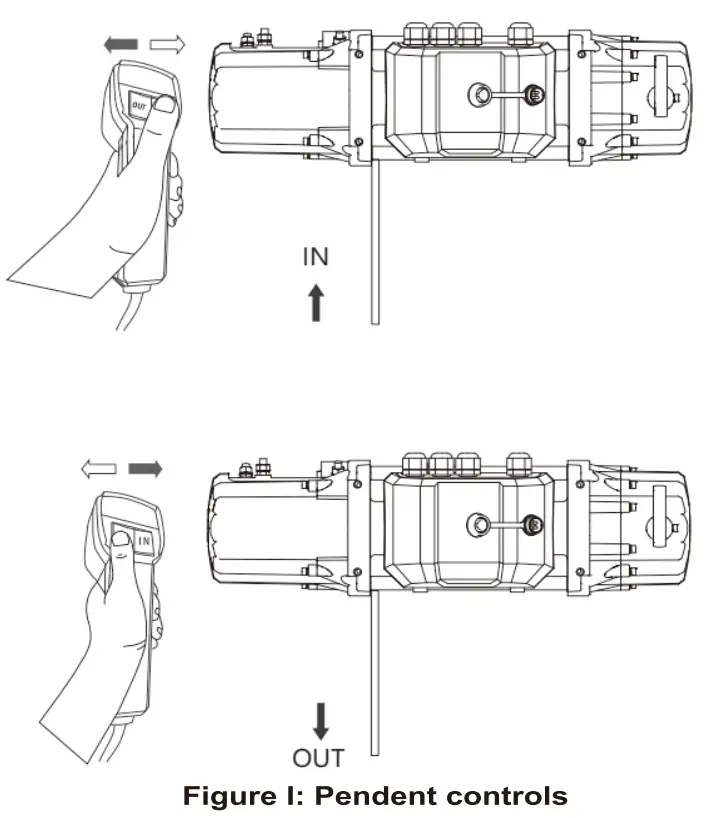 OUT

IN

IN

OUT

Figure I: Pendent controls