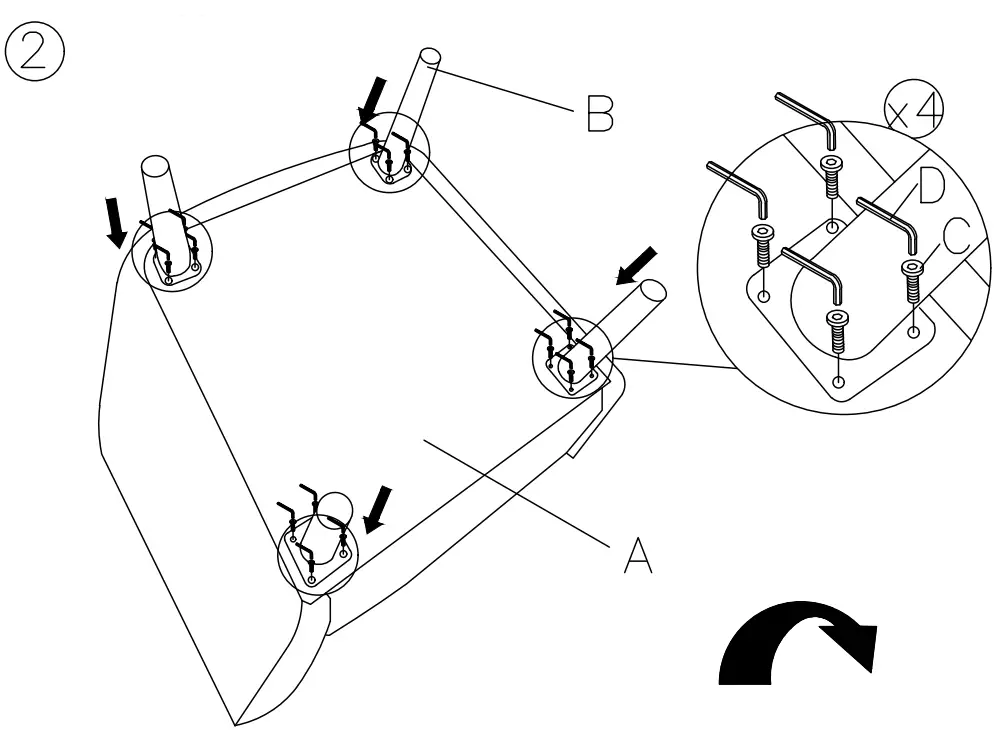 ②
B
x4
D
C
A