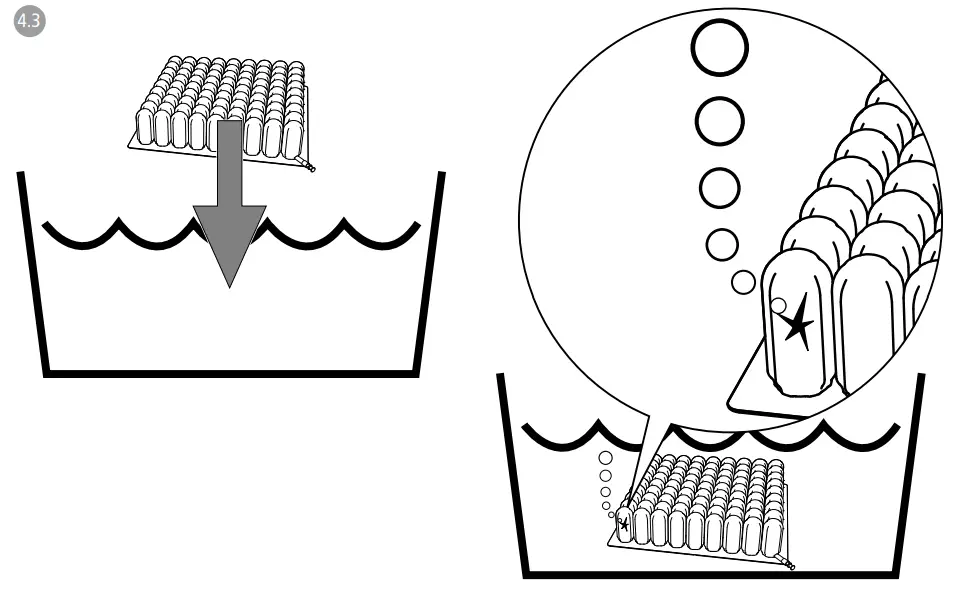 4.3