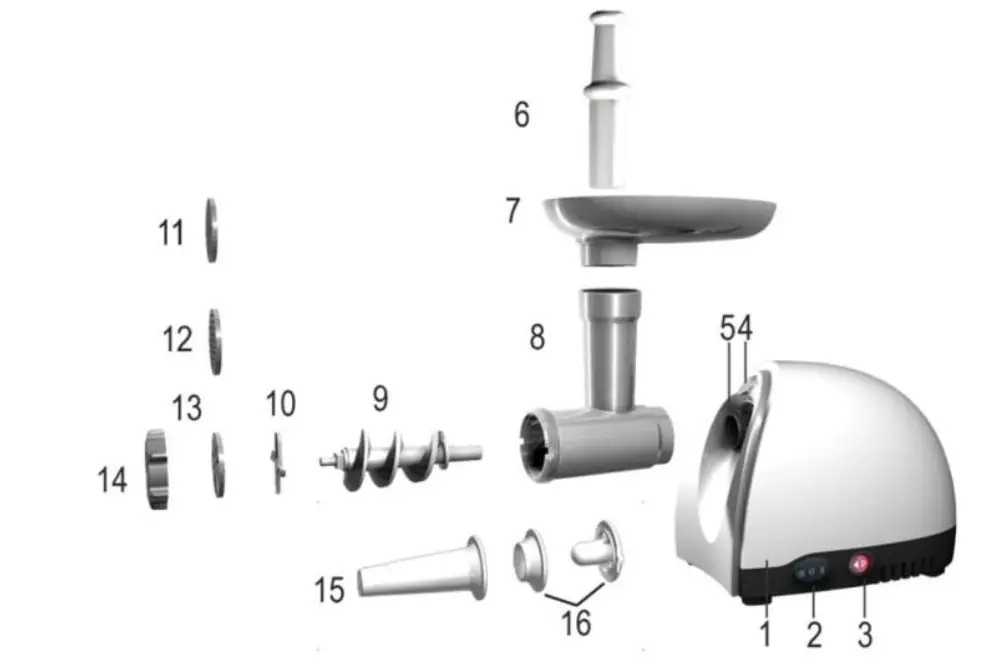 6
7
11
12
8
54
13
10
9
14
15
16
1
2
3