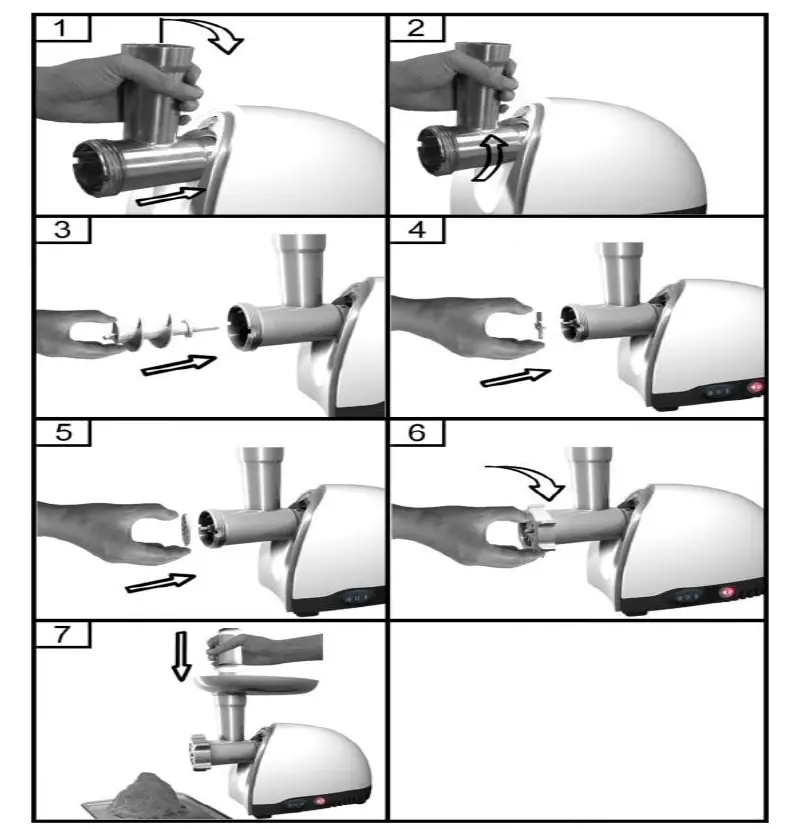 1

2

3

4

5

6

7