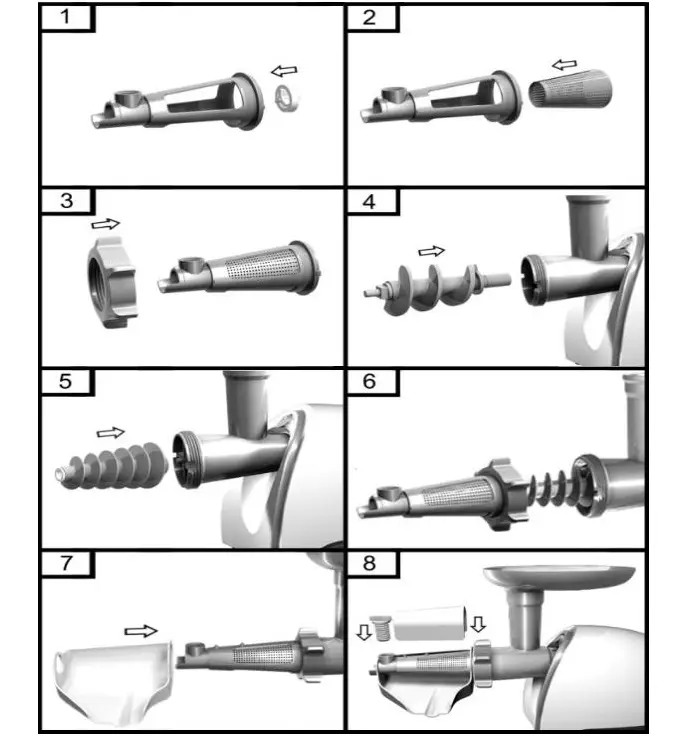 1

2

3

4

5

6

7

8