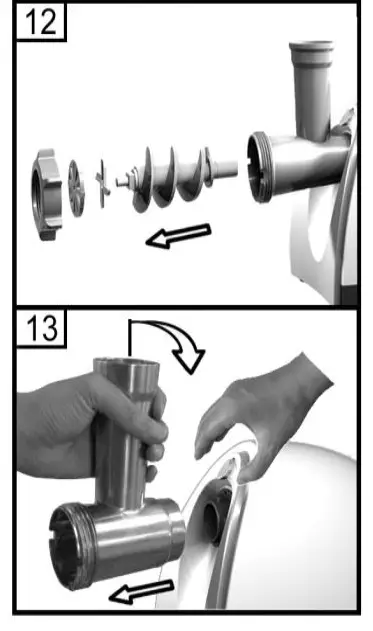 12

13