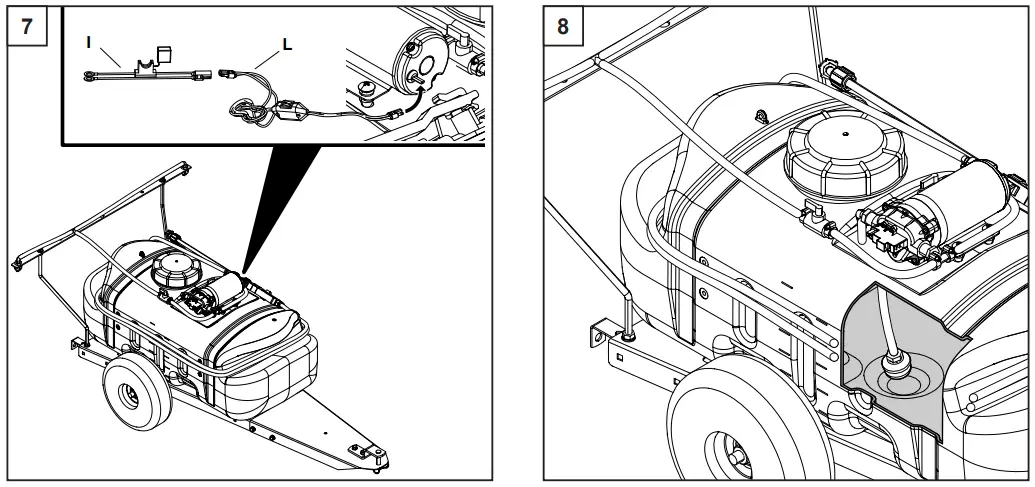 7

I

L

8