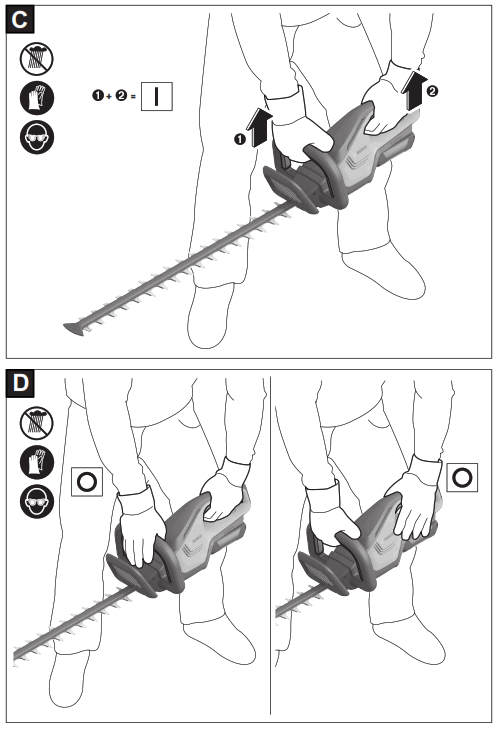 C

❶ + ❷ = |

❶

❷

D

O

O