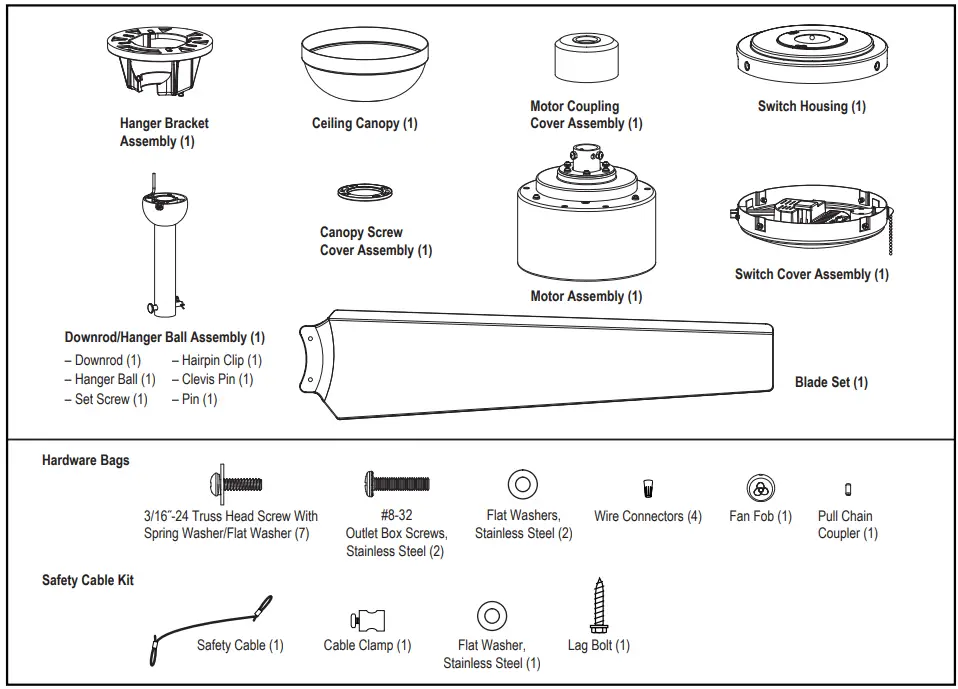 Hanger Bracket Assembly (1)

Ceiling Canopy (1)

Motor Coupling Cover Assembly (1)

Switch Housing (1)

Canopy Screw Cover Assembly (1)

Motor Assembly (1)

Switch Cover Assembly (1)

Downrod/Hanger Ball Assembly (1)
– Downrod (1)
– Hanger Ball (1)
– Set Screw (1)
– Hairpin Clip (1)
– Clevis Pin (1)
– Pin (1)

Blade Set (1)

Hardware Bags

3/16"-24 Truss Head Screw With Spring Washer/Flat Washer (7)

#8-32 Outlet Box Screws, Stainless Steel (2)

Flat Washers, Stainless Steel (2)

Wire Connectors (4)

Fan Fob (1)

Pull Chain Coupler (1)

Safety Cable Kit

Safety Cable (1)

Cable Clamp (1)

Flat Washer, Stainless Steel (1)

Lag Bolt (1)