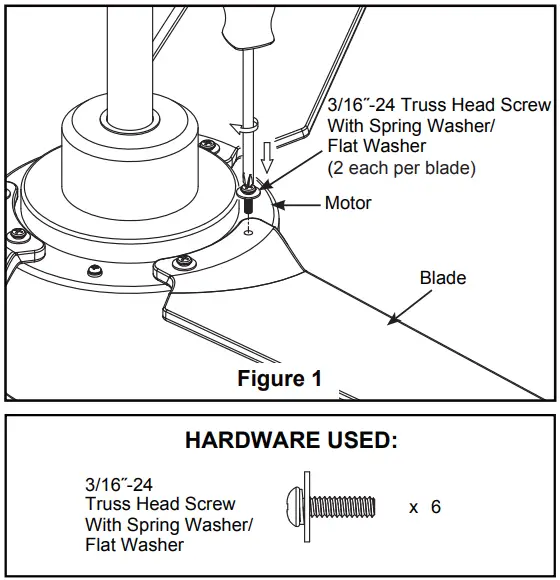 3/16″-24 Truss Head Screw With Spring Washer/ Flat Washer (2 each per blade)

Motor

Blade

Figure 1

HARDWARE USED:

3/16″-24 Truss Head Screw With Spring Washer/ Flat Washer

x 6