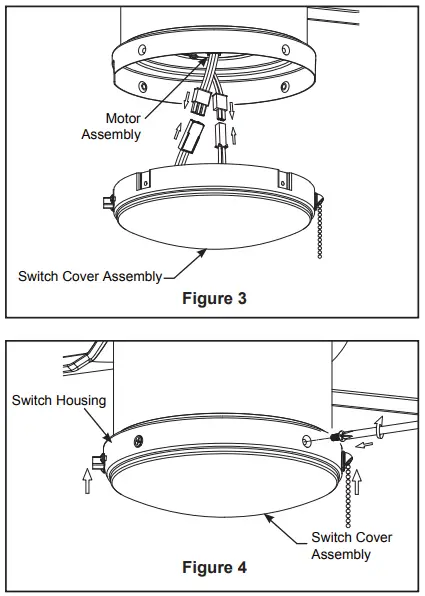 Motor Assembly

Switch Cover Assembly

Figure 3

Switch Housing

Switch Cover Assembly

Figure 4