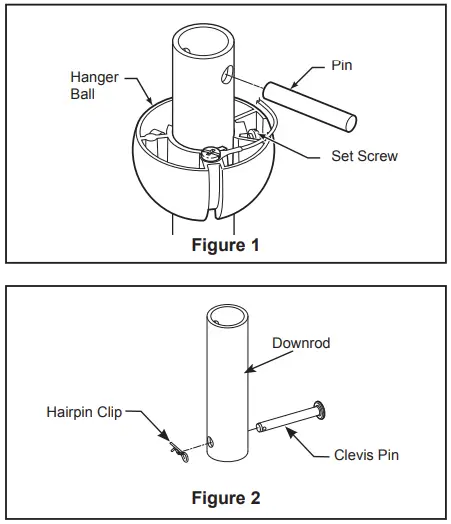 Hanger Ball

Pin

Set Screw

Figure 1

Downrod

Hairpin Clip

Clevis Pin

Figure 2