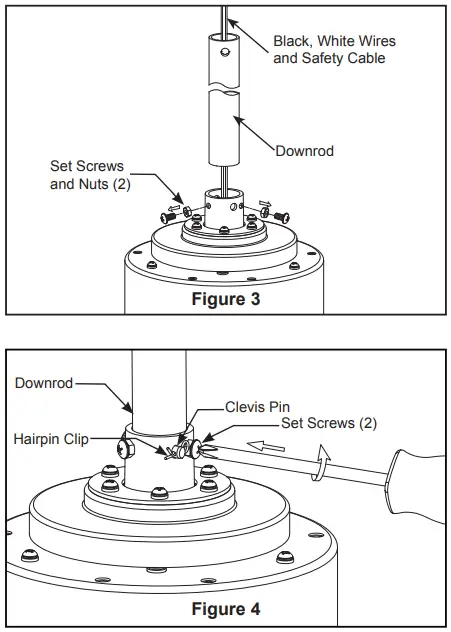 Black, White Wires and Safety Cable

Downrod

Set Screws and Nuts (2)

Figure 3

Downrod

Clevis Pin

Set Screws (2)

Hairpin Clip

Figure 4