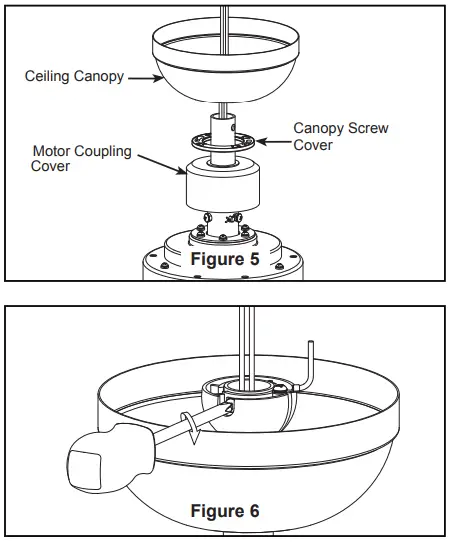 Ceiling Canopy

Canopy Screw Cover

Motor Coupling Cover

Figure 5

Figure 6