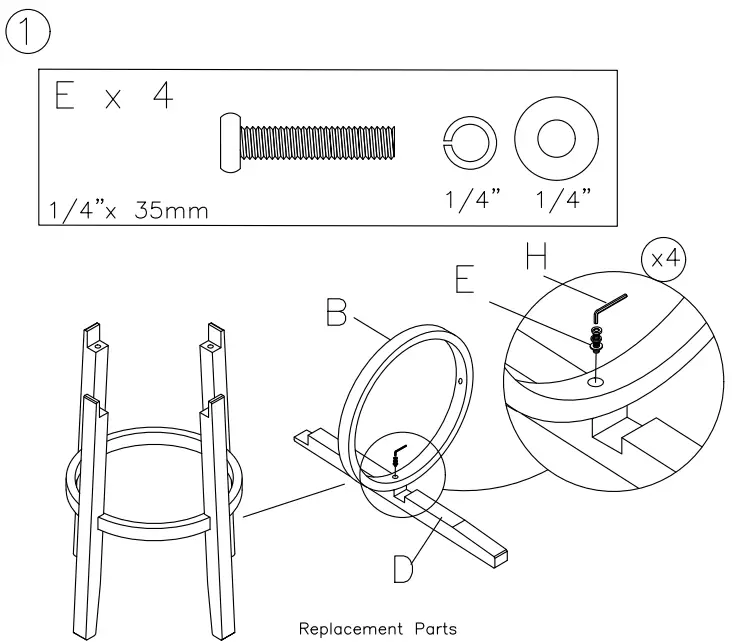 1

E x 4

1/4"x 35mm

1/4"

1/4"

x4

H

E

B

D

Replacement Parts