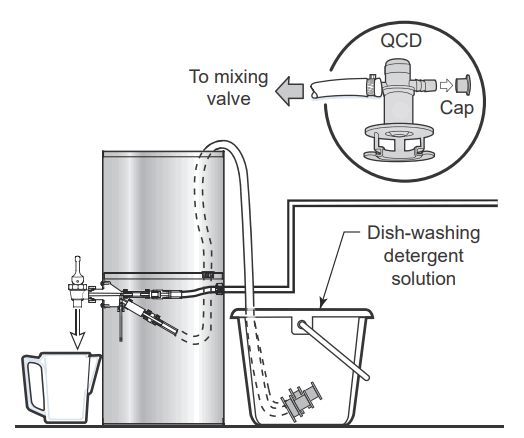 QCD

To mixing valve

Cap

Dish-washing detergent solution