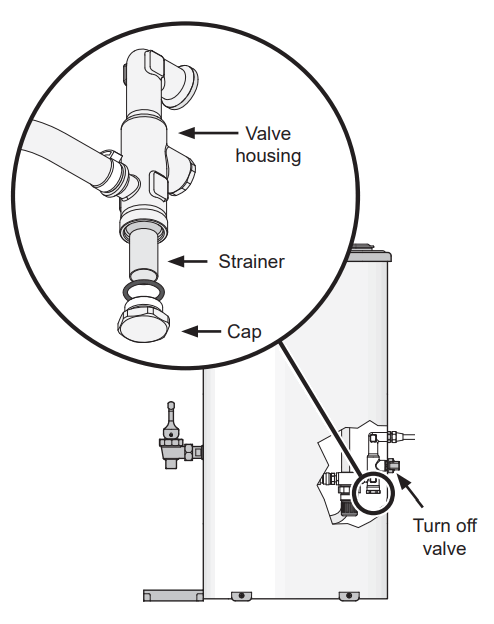 Valve housing

Strainer

Cap

Turn off valve