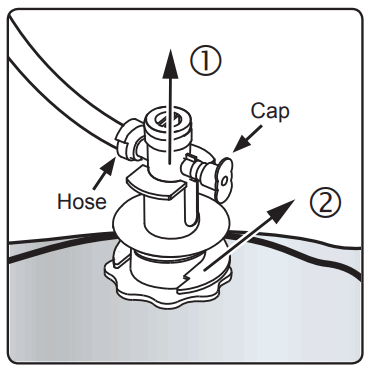 ①
Cap
Hose
②