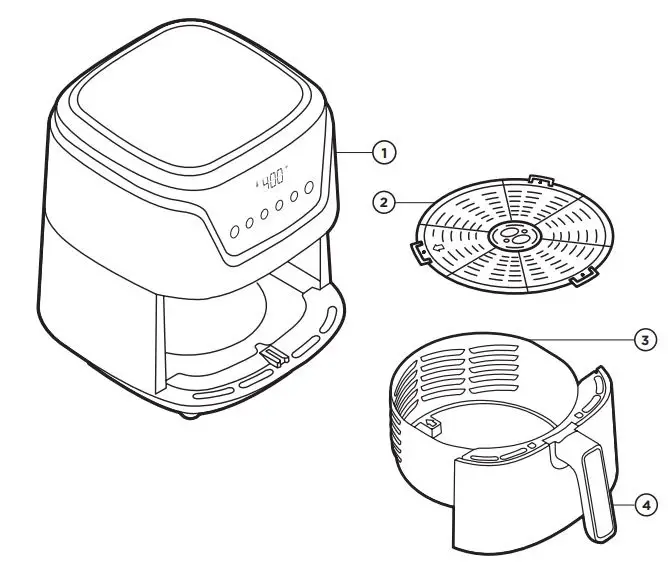 400

1

2

3

4