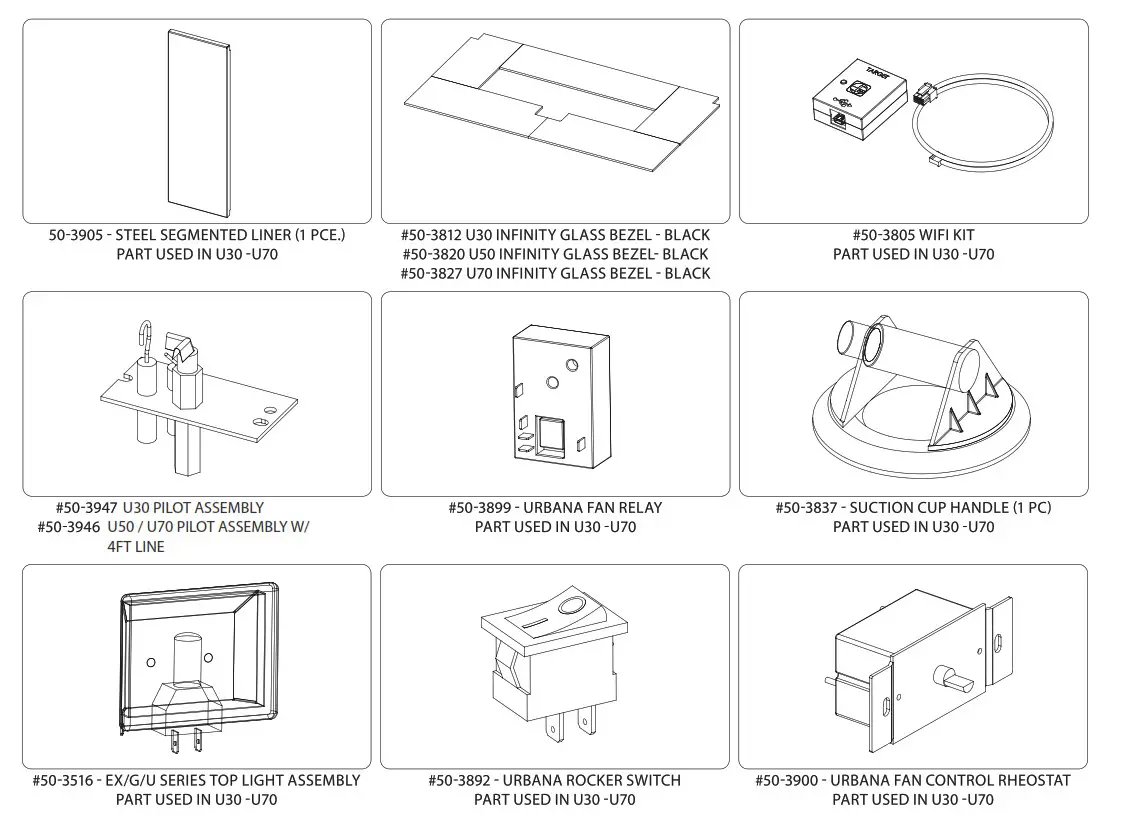 50-3905 - STEEL SEGMENTED LINER (1 PCE.)
PART USED IN U30 -U70

#50-3812 U30 INFINITY GLASS BEZEL - BLACK
#50-3820 U50 INFINITY GLASS BEZEL- BLACK
#50-3827 U70 INFINITY GLASS BEZEL - BLACK

TARGET

#50-3805 WIFI KIT
PART USED IN U30 -U70

#50-3947 U30 PILOT ASSEMBLY
#50-3946 U50 / U70 PILOT ASSEMBLY W/ 4FT LINE

#50-3899 - URBANA FAN RELAY
PART USED IN U30 -U70

#50-3837 - SUCTION CUP HANDLE (1 PC)
PART USED IN U30 -U70

#50-3516 - EX/G/U SERIES TOP LIGHT ASSEMBLY
PART USED IN U30 -U70

#50-3892 - URBANA ROCKER SWITCH
PART USED IN U30 -U70

#50-3900 - URBANA FAN CONTROL RHEOSTAT
PART USED IN U30 -U70