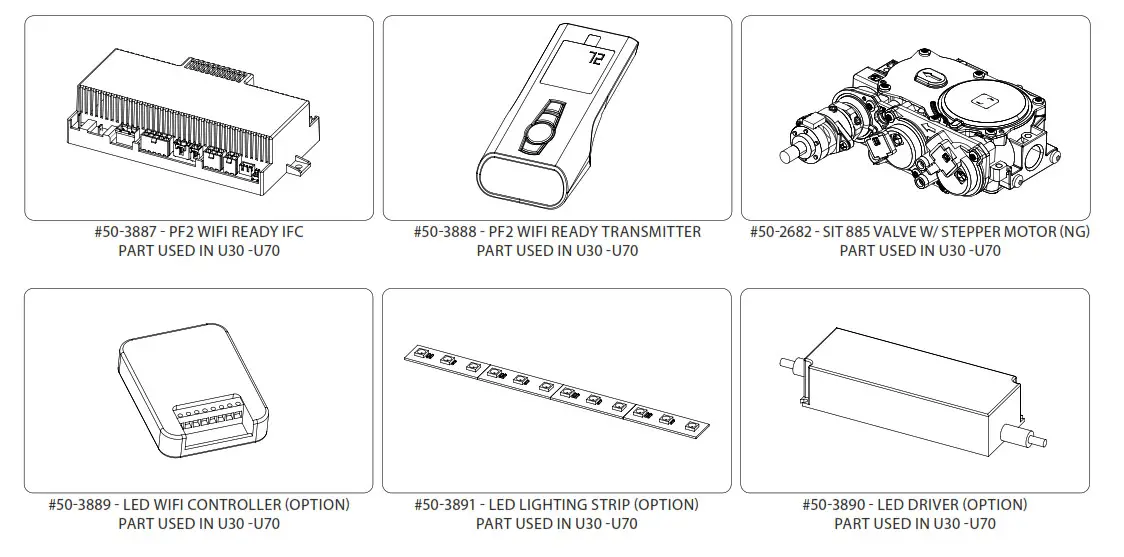 72

#50-3887 - PF2 WIFI READY IFC
PART USED IN U30 -U70

#50-3888 - PF2 WIFI READY TRANSMITTER
PART USED IN U30 -U70

#50-2682 - SIT 885 VALVE W/ STEPPER MOTOR (NG)
PART USED IN U30 -U70

#50-3889 - LED WIFI CONTROLLER (OPTION)
PART USED IN U30 -U70

#50-3891 - LED LIGHTING STRIP (OPTION)
PART USED IN U30 -U70

#50-3890 - LED DRIVER (OPTION)
PART USED IN U30 -U70