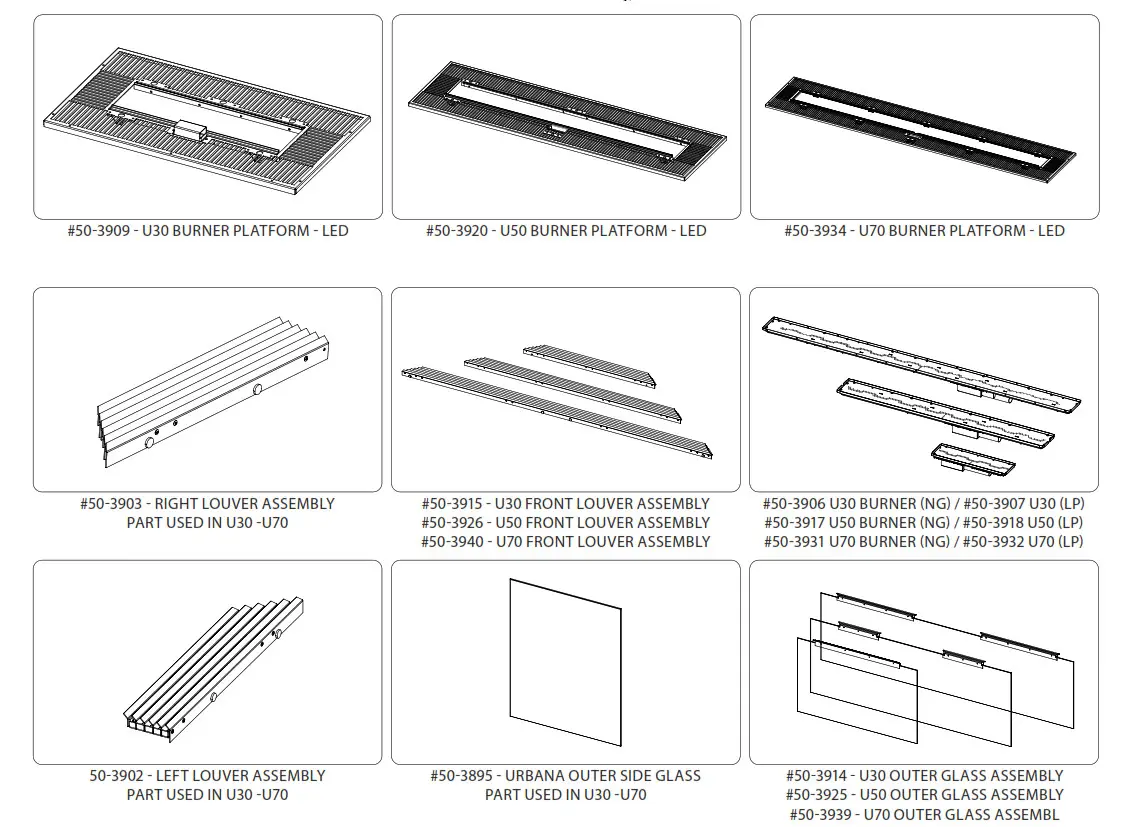 #50-3909 - U30 BURNER PLATFORM - LED

#50-3920 - U50 BURNER PLATFORM - LED

#50-3934 - U70 BURNER PLATFORM - LED

#50-3903 - RIGHT LOUVER ASSEMBLY
PART USED IN U30 -U70

#50-3915 - U30 FRONT LOUVER ASSEMBLY
#50-3926 - U50 FRONT LOUVER ASSEMBLY
#50-3940 - U70 FRONT LOUVER ASSEMBLY

#50-3906 U30 BURNER (NG) / #50-3907 U30 (LP)
#50-3917 U50 BURNER (NG) / #50-3918 U50 (LP)
#50-3931 U70 BURNER (NG) / #50-3932 U70 (LP)

50-3902 - LEFT LOUVER ASSEMBLY
PART USED IN U30 -U70

#50-3895 - URBANA OUTER SIDE GLASS
PART USED IN U30 -U70

#50-3914 - U30 OUTER GLASS ASSEMBLY
#50-3925 - U50 OUTER GLASS ASSEMBLY
#50-3939 - U70 OUTER GLASS ASSEMBL