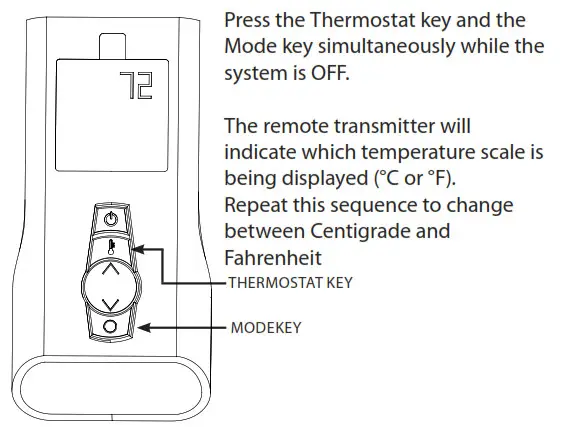 72

Press the Thermostat key and the Mode key simultaneously while the system is OFF.

The remote transmitter will indicate which temperature scale is being displayed (°C or °F). Repeat this sequence to change between Centigrade and Fahrenheit

THERMOSTAT KEY

MODEKEY