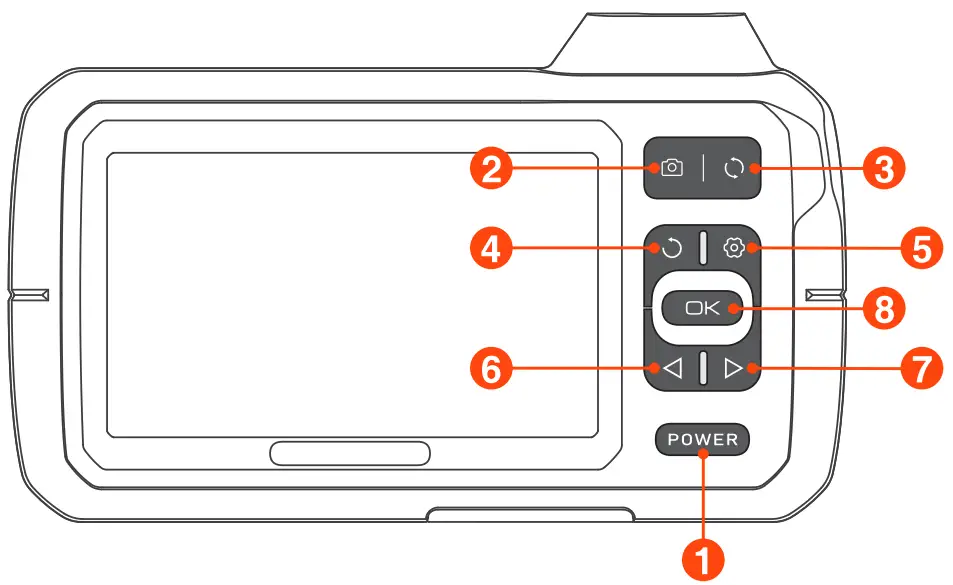 2
3
4
5
OK
8
6
7
POWER
1