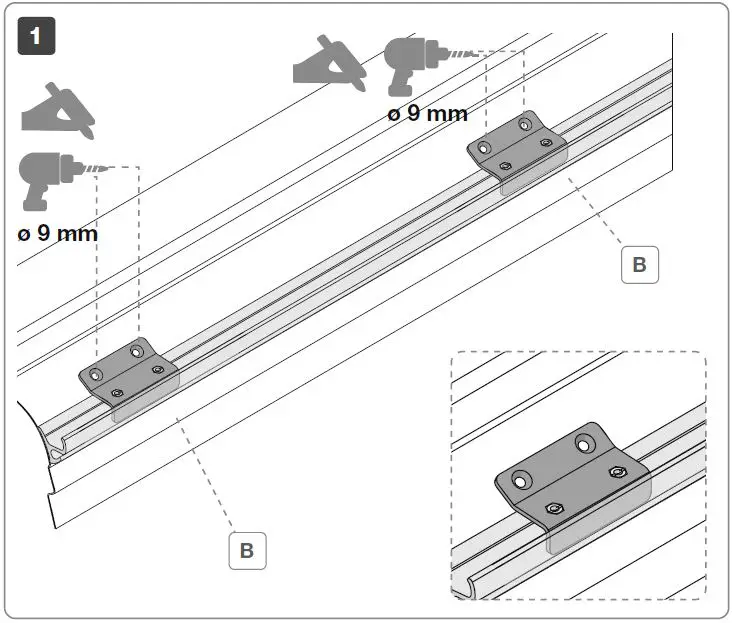 1

ø 9 mm

ø 9 mm

B

B