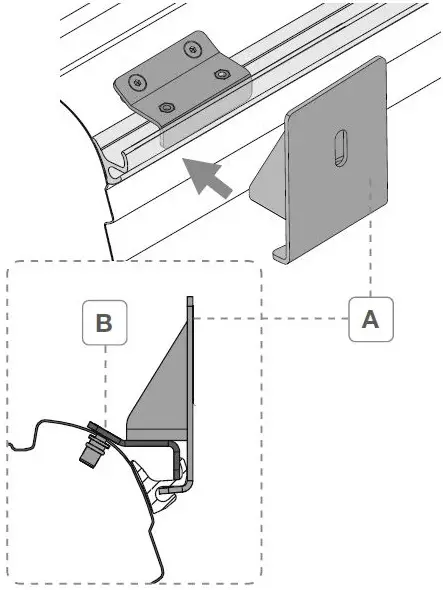 B

A