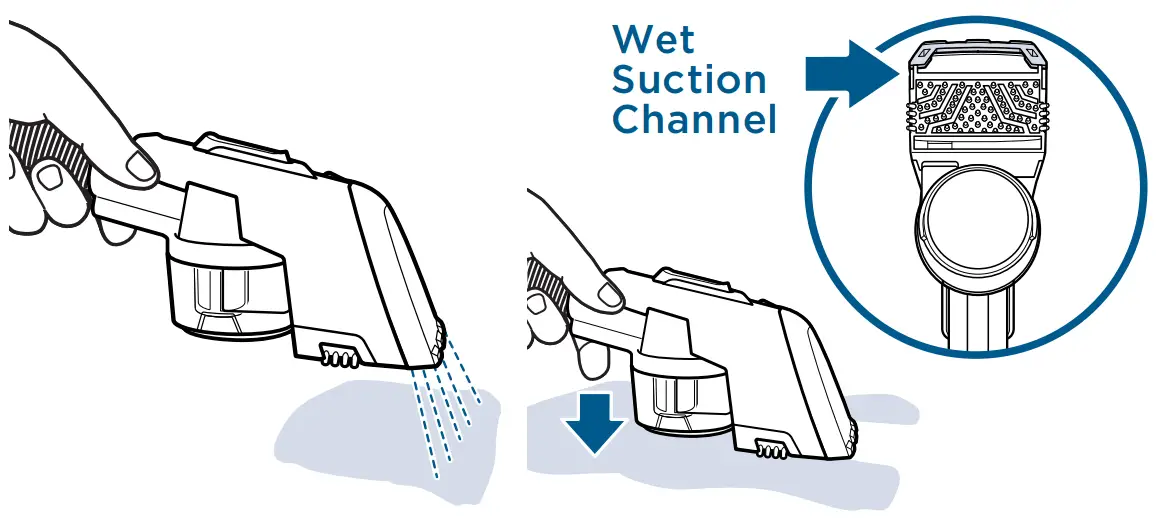 Wet Suction Channel