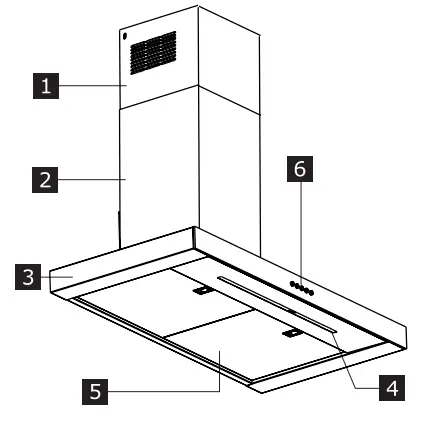 1
2
6
3
5
4