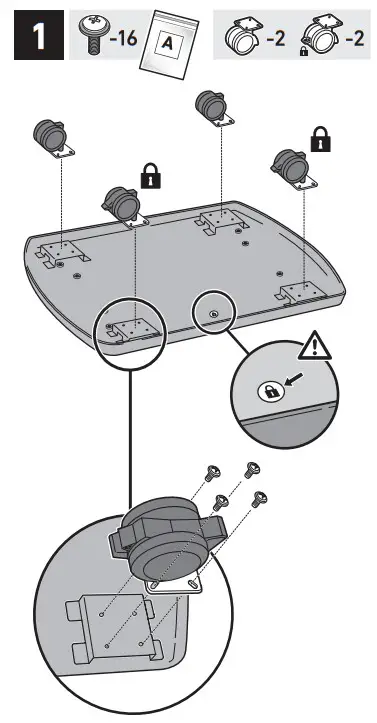 1
-16
A
-2
-2