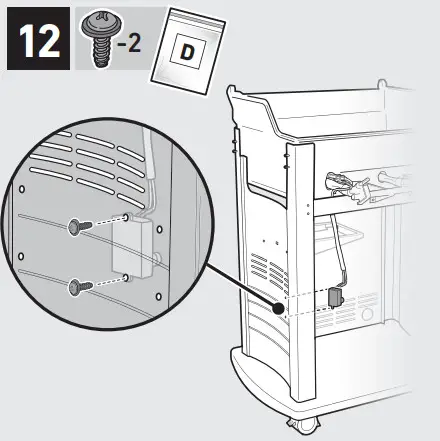 12
-2
D