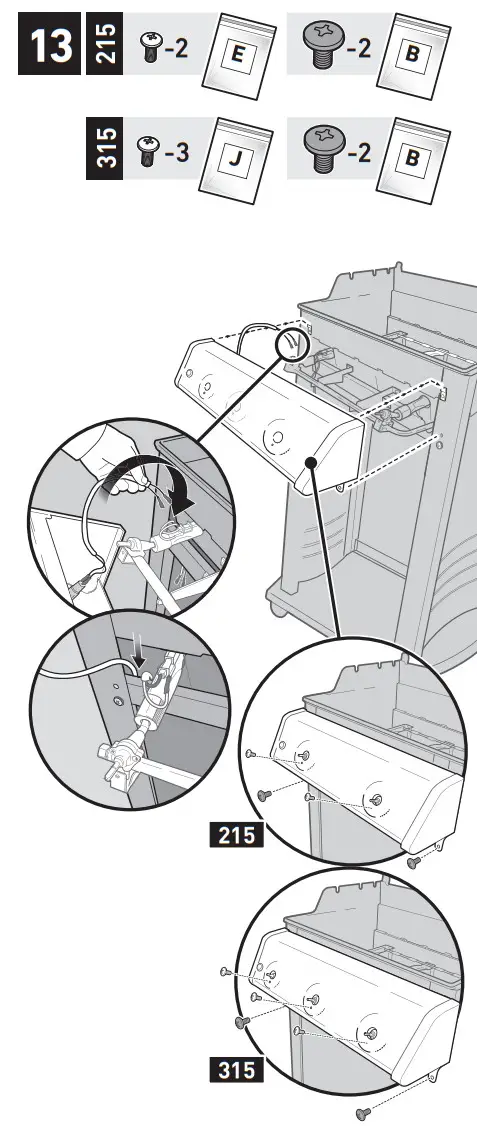 13

215 -2 E -2 B

315 -3 J -2 B

215

315