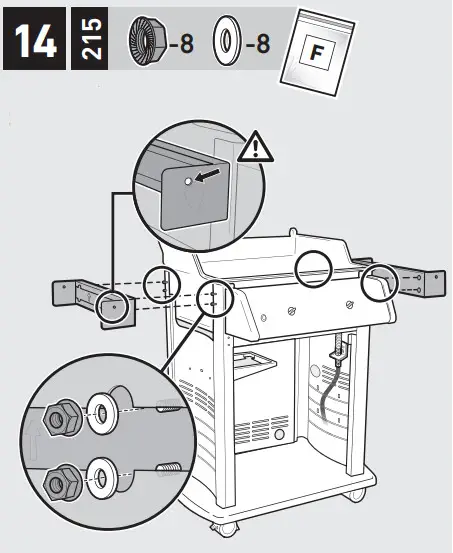 14
215
-8
-8
F