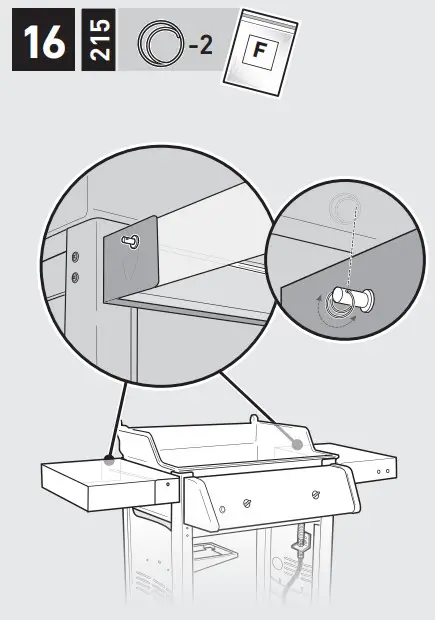 16
215
-2
F