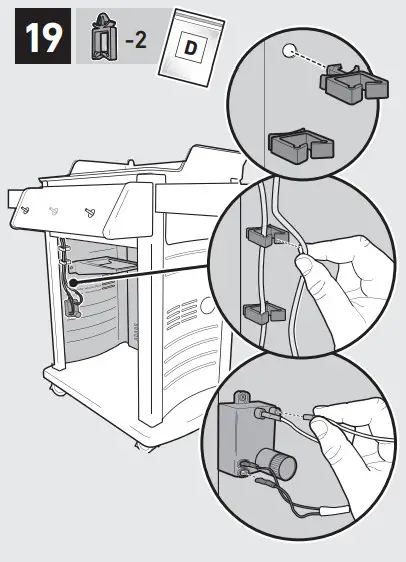 19

-2

D