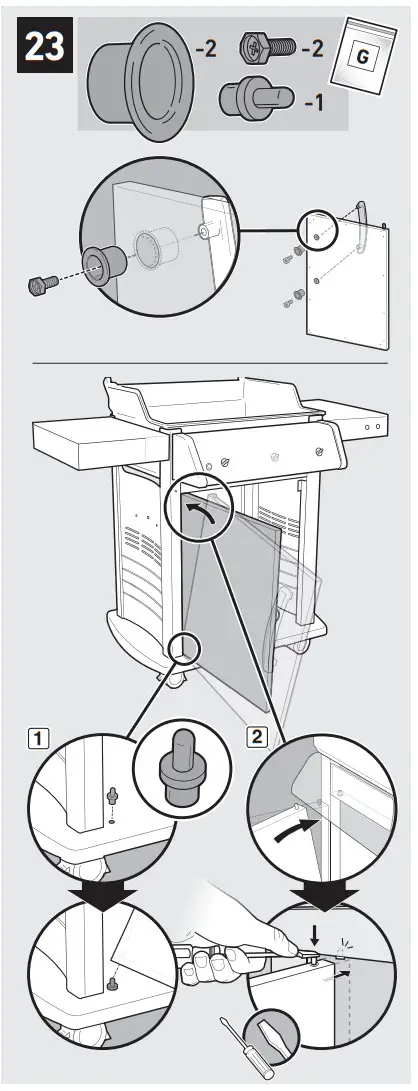 23

-2

-2

-1

G

1

2