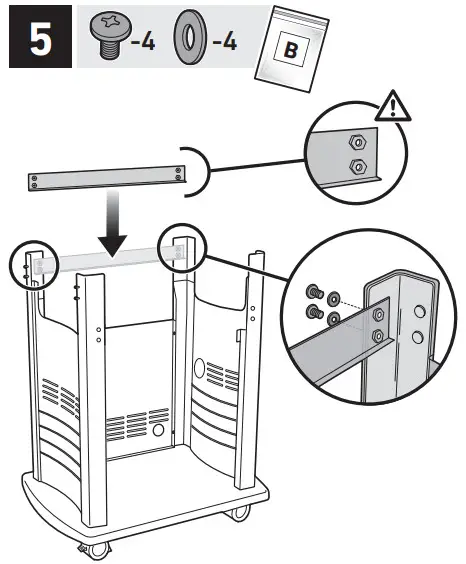 5
-4
-4
B