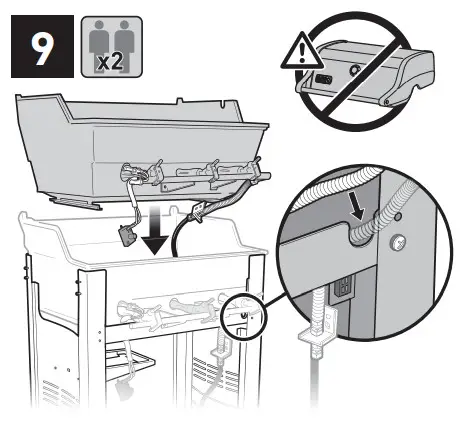 9

x2