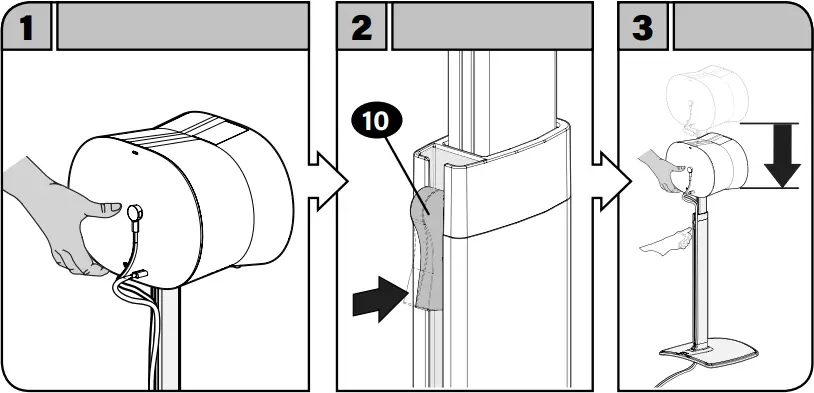 1

2

10

3