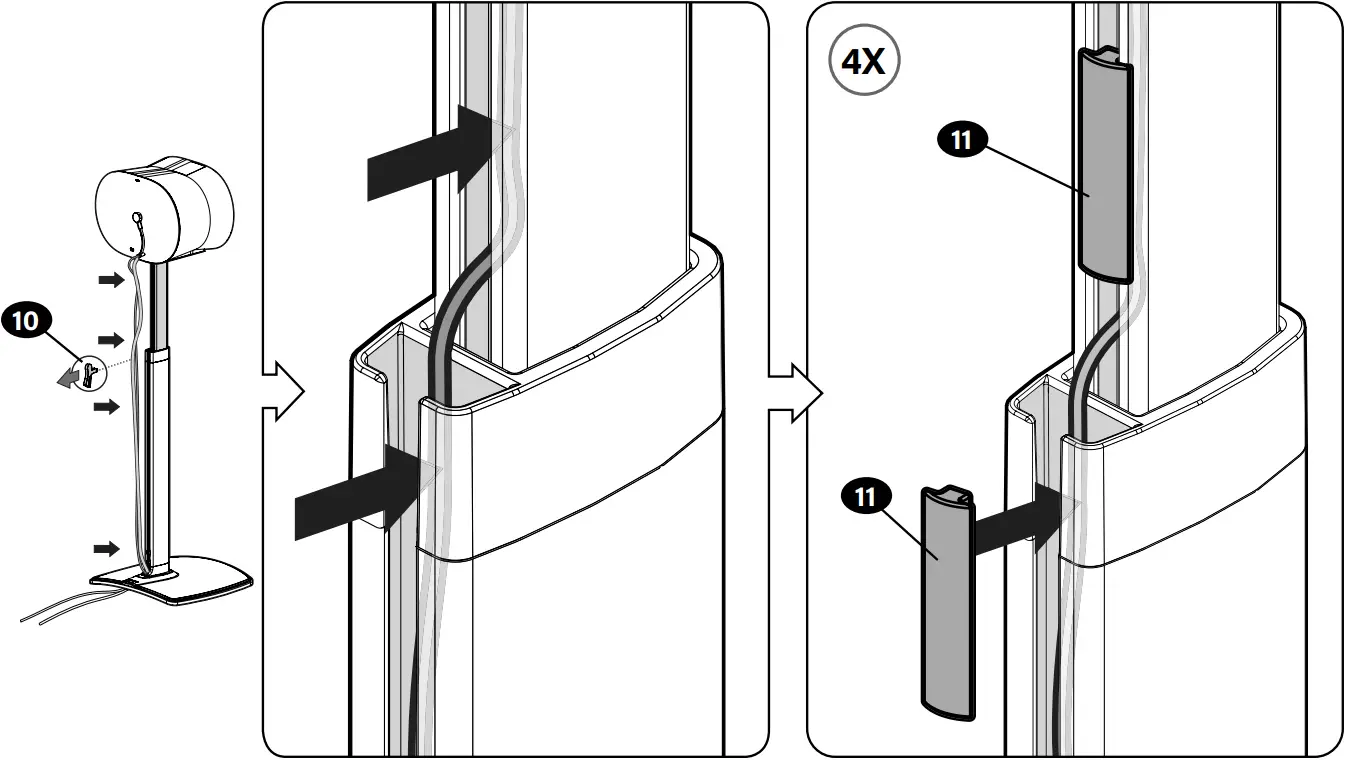 10

4X

11

11