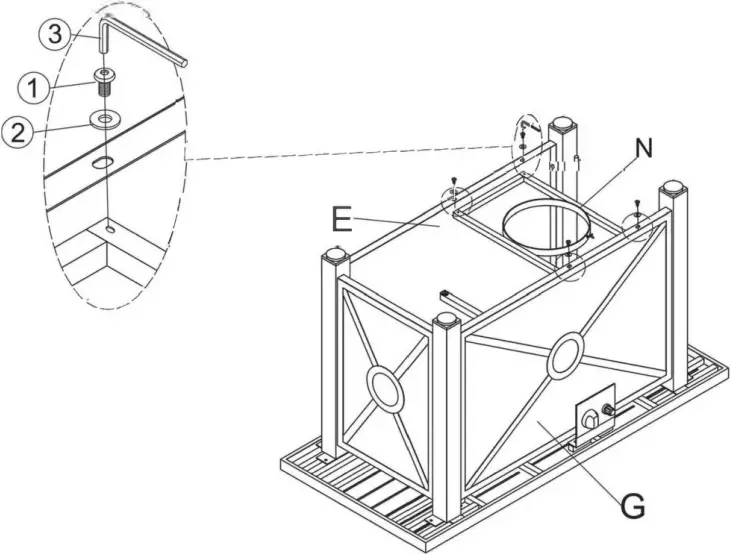 3
1
2
N
E
G