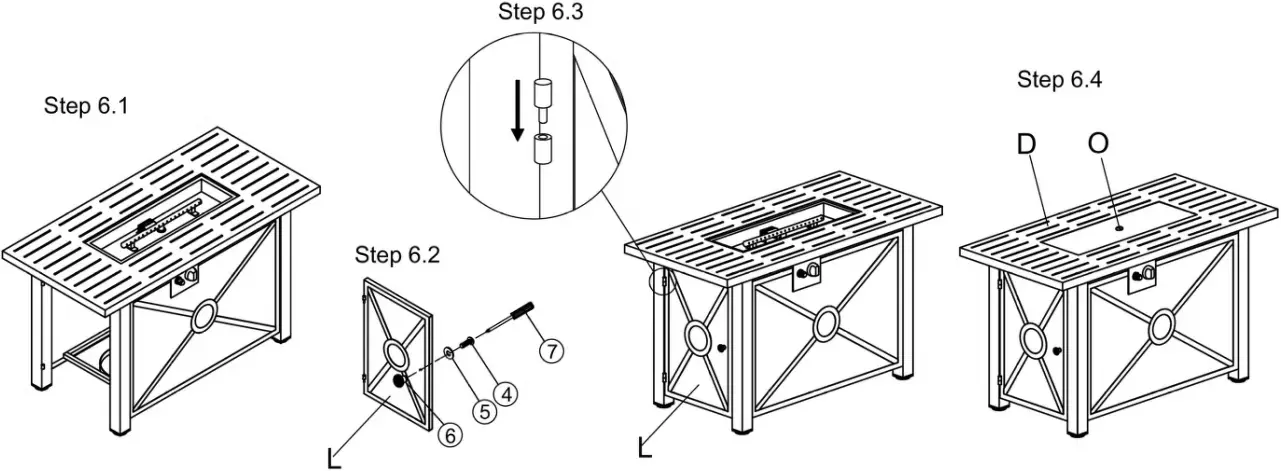 Step 6.1

Step 6.2

7
4
5
6
L

Step 6.3

L

Step 6.4

D
O