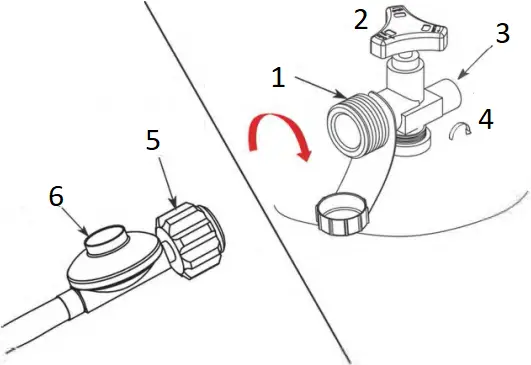 2
3
1
4
5
6