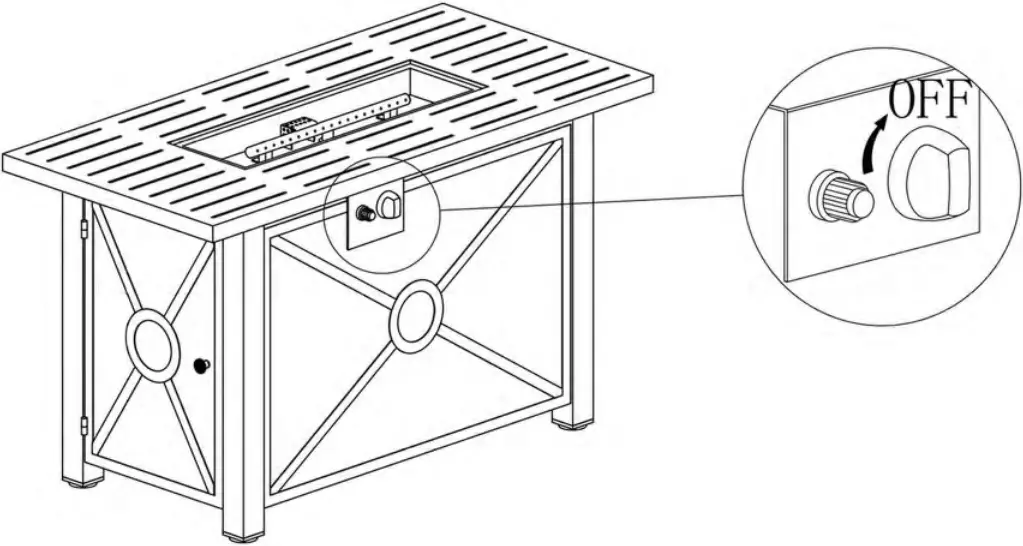 OFF